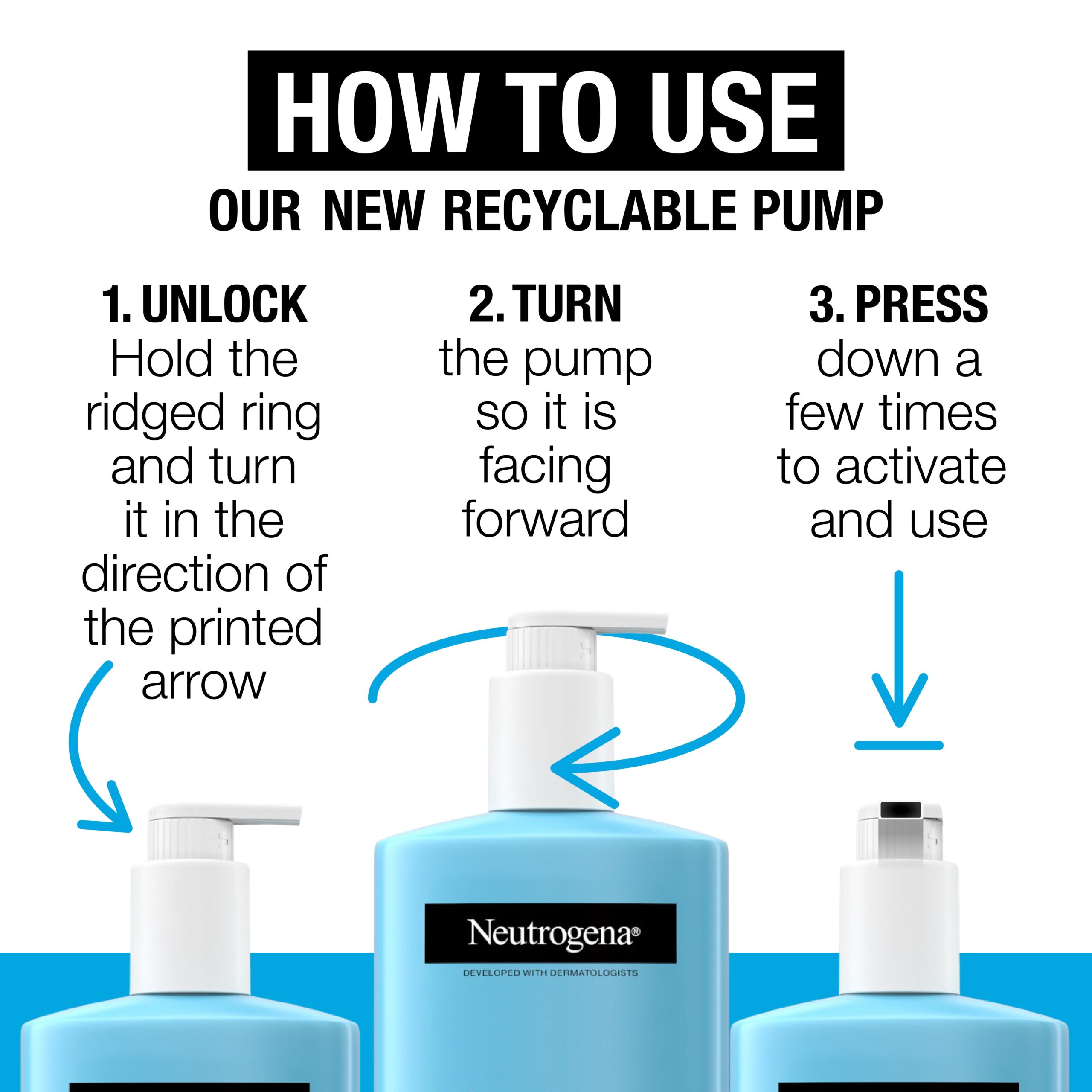 HOW TO USE

OUR NEW RECYCLABLE PUMP

1. UNLOCK
Hold the ridged ring and turn it in the direction of the printed arrow

2. TURN
the pump so it is facing forward

3. PRESS
down a few times to activate and use

Neutrogena®
DEVELOPED WITH DERMATOLOGISTS